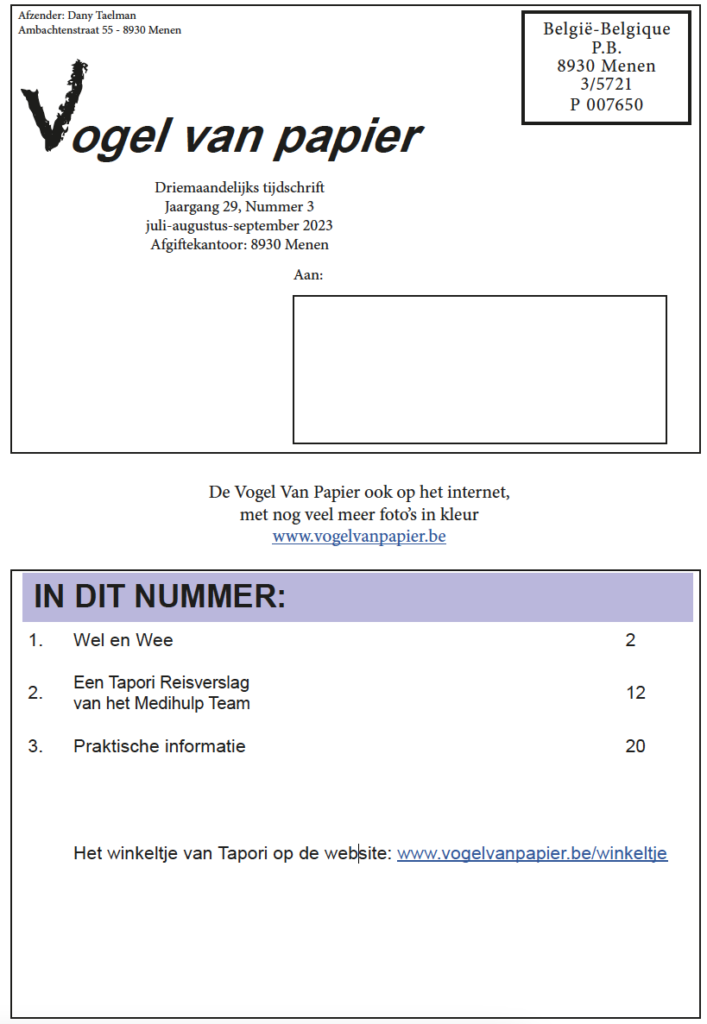 Afzender: Dany Taelman
Ambachtenstraat 55 - 8930 Menen

België-Belgique
P.B.
8930 Menen
3/5721
P 007650

Vogel van papier

Driemaandelijks tijdschrift
Jaargang 29, Nummer 3
juli-augustus-september 2023
Afgiftekantoor: 8930 Menen

Aan:

De Vogel Van Papier ook op het internet, met nog veel meer foto's in kleur
www.vogelvanpapier.be

IN DIT NUMMER:

| 1. | Wel en Wee | 2 |
|---|---|---|
| 2. | Een Tapori Reisverslag van het Medihulp Team | 12 |
| 3. | Praktische informatie | 20 |

Het winkeltje van Tapori op de website: www.vogelvanpapier.be/winkeltje